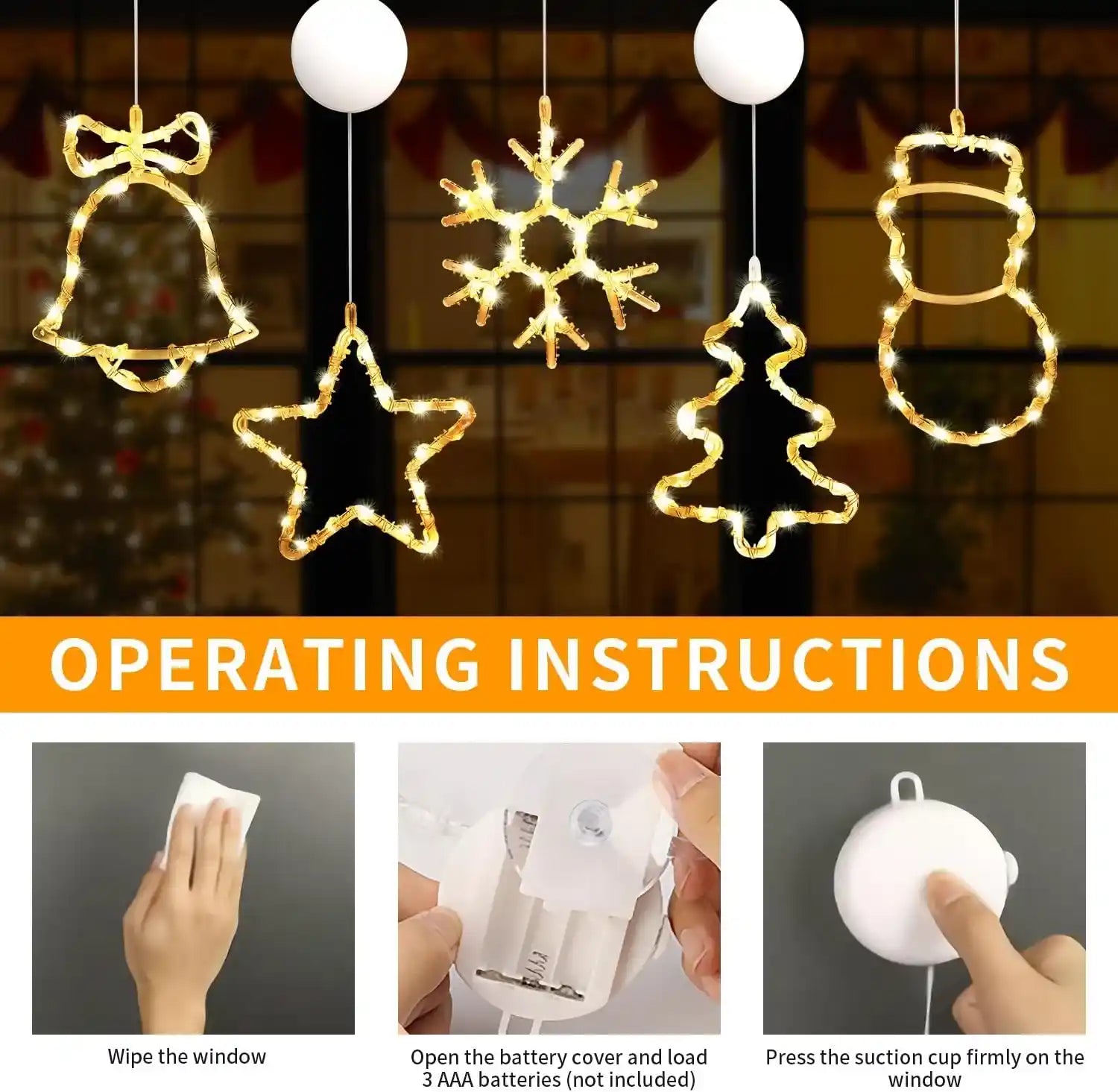 OPERATING INSTRUCTIONS

Wipe the window

Open the battery cover and load 3 AAA batteries (not included)

Press the suction cup firmly on the window