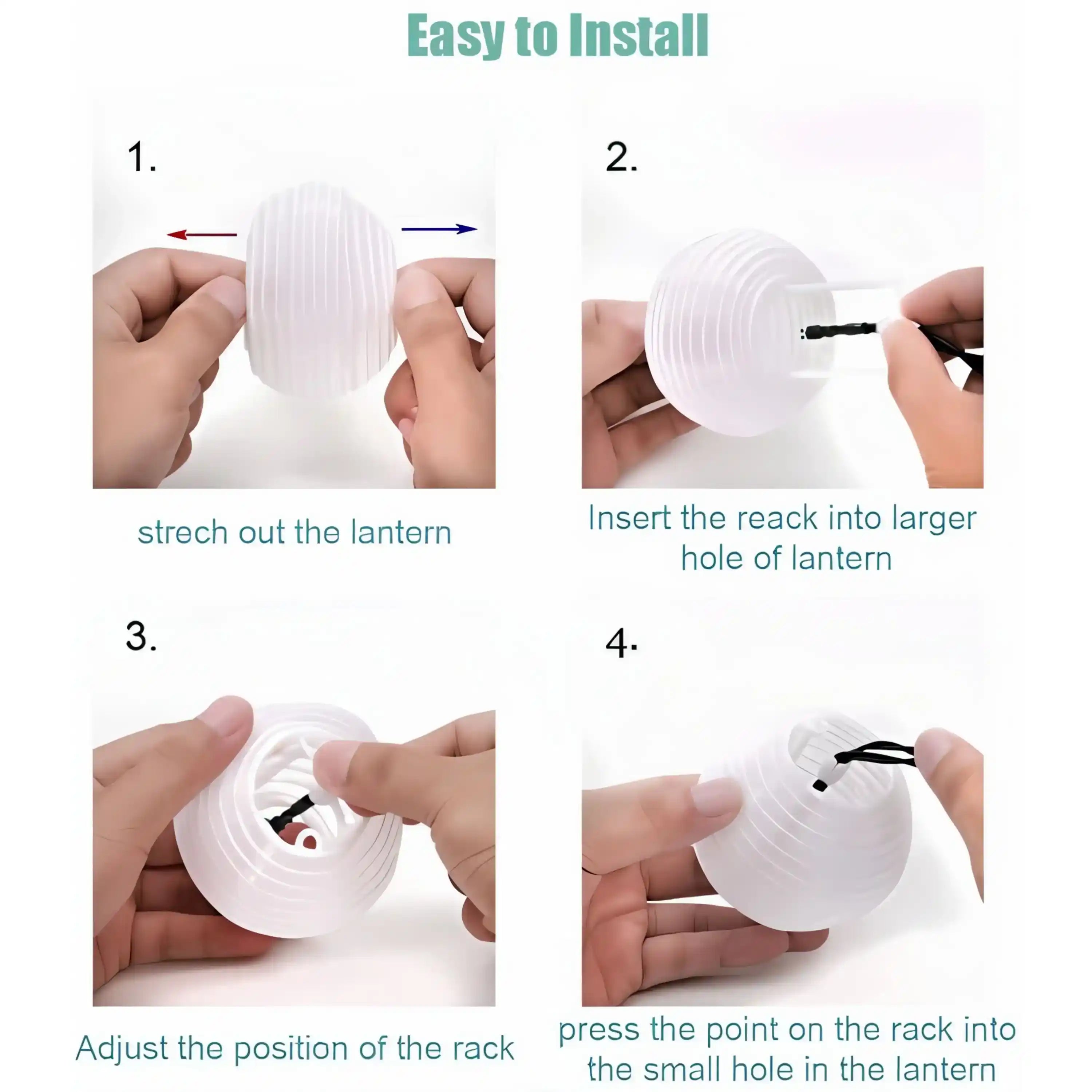 Easy to Install

1.

strech out the lantern

2.

Insert the reack into larger hole of lantern

3.

Adjust the position of the rack

4.

press the point on the rack into the small hole in the lantern